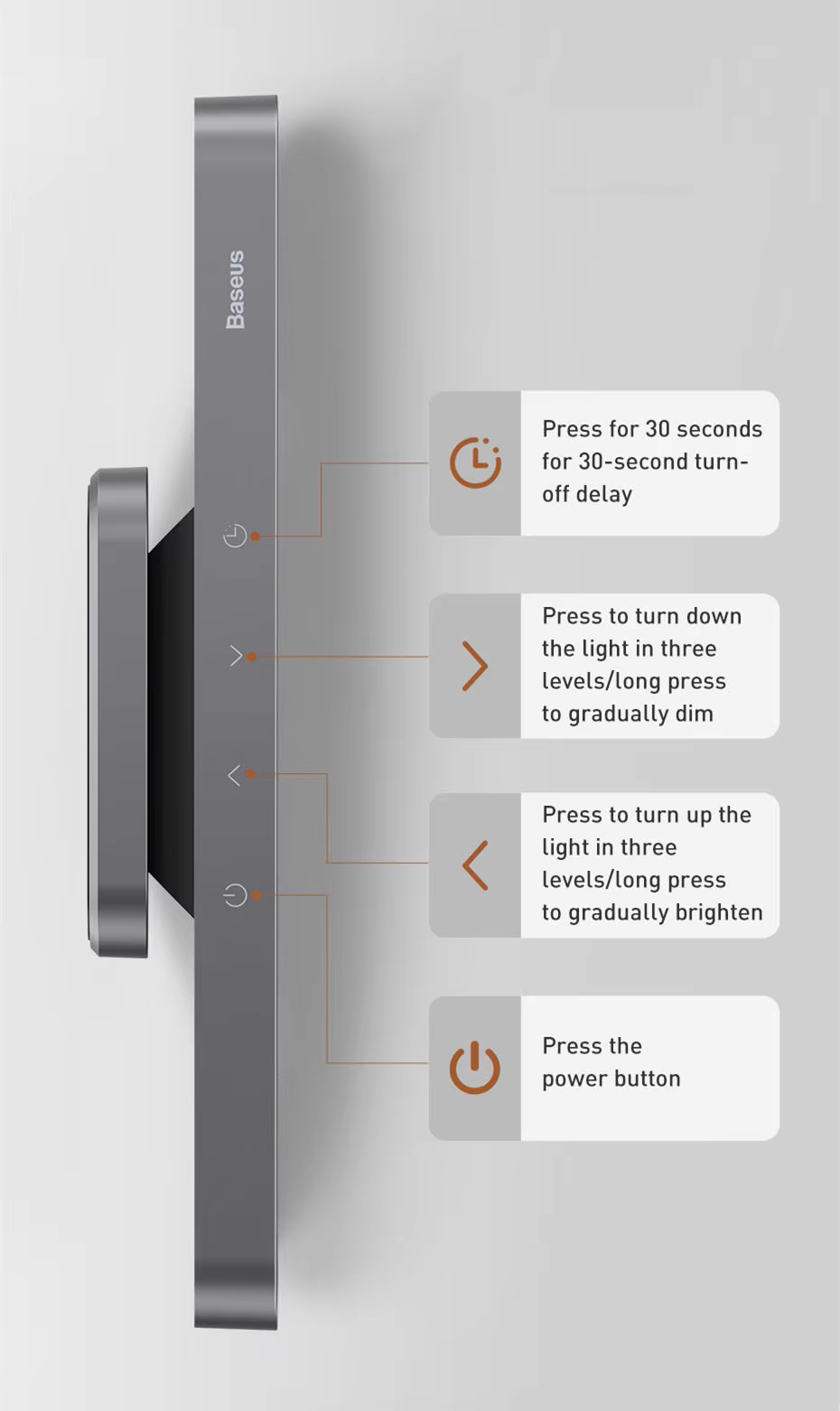 Baseus

Press for 30 seconds for 30-second turn-off delay

Press to turn down the light in three levels/long press to gradually dim

Press to turn up the light in three levels/long press to gradually brighten

Press the power button